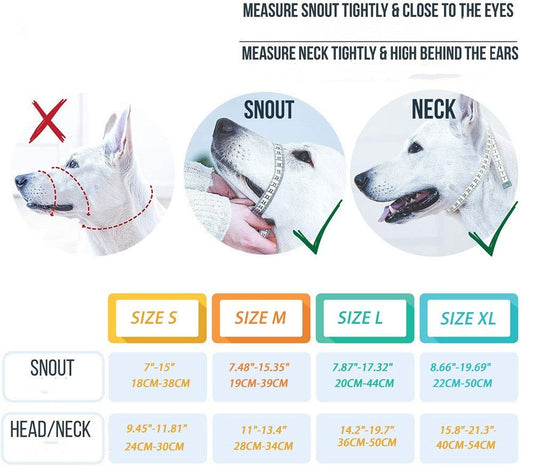 MEASURE SNOUT TIGHTLY & CLOSE TO THE EYES

MEASURE NECK TIGHTLY & HIGH BEHIND THE EARS

SNOUT

NECK

| | SIZE S | SIZE M | SIZE L | SIZE XL |
|---|---|---|---|---|
| SNOUT | 7"-15" 18CM-38CM | 7.48"-15.35" 19CM-39CM | 7.87"-17.32" 20CM-44CM | 8.66"-19.69" 22CM-50CM |
| HEAD/NECK | 9.45"-11.81" 24CM-30CM | 11"-13.4" 28CM-34CM | 14.2"-19.7" 36CM-50CM | 15.8"-21.3"- 40CM-54CM |